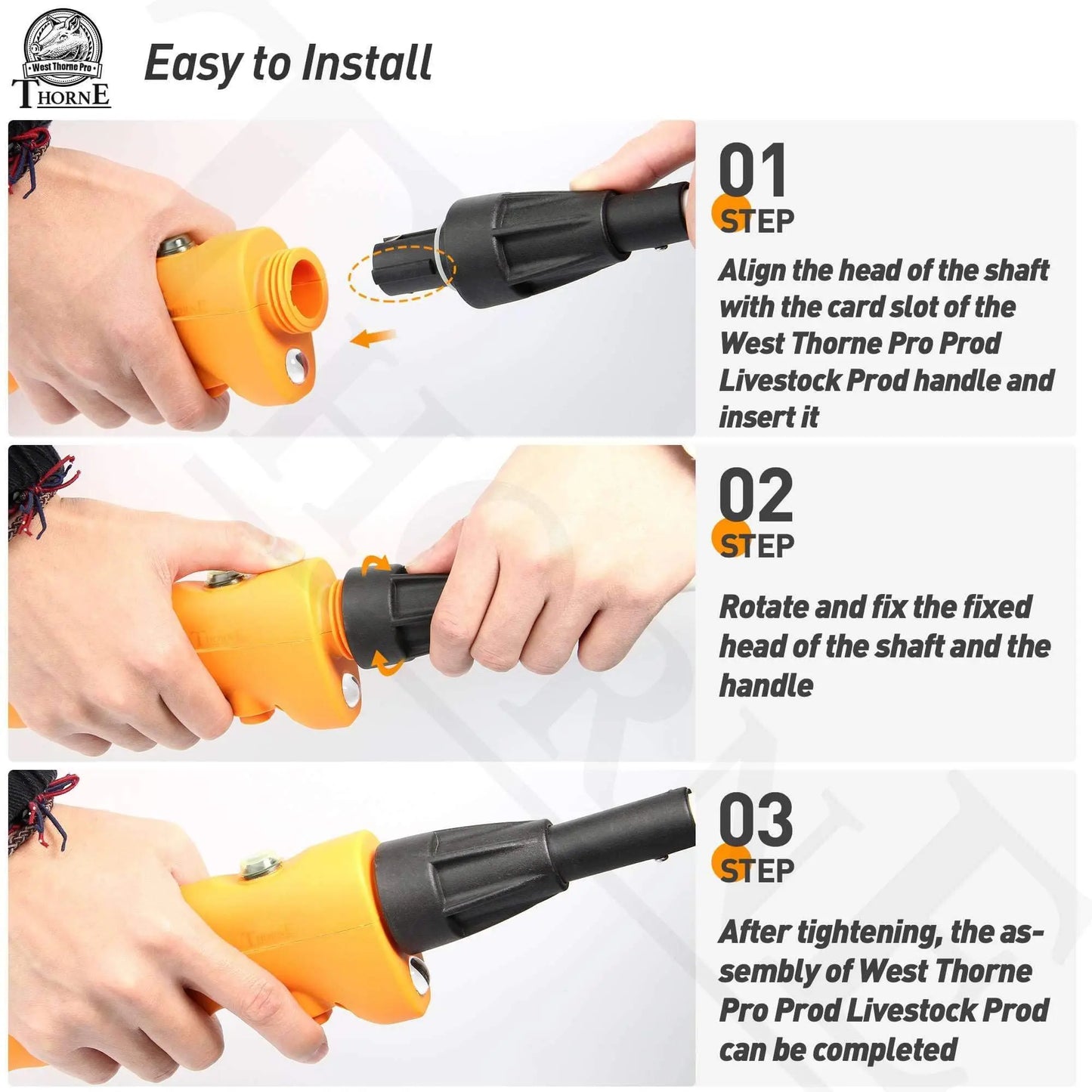 West Thorne Pro
THORNE

Easy to Install

01
STEP
Align the head of the shaft with the card slot of the West Thorne Pro Prod Livestock Prod handle and insert it

02
STEP
Rotate and fix the fixed head of the shaft and the handle

03
STEP
After tightening, the assembly of West Thorne Pro Prod Livestock Prod can be completed